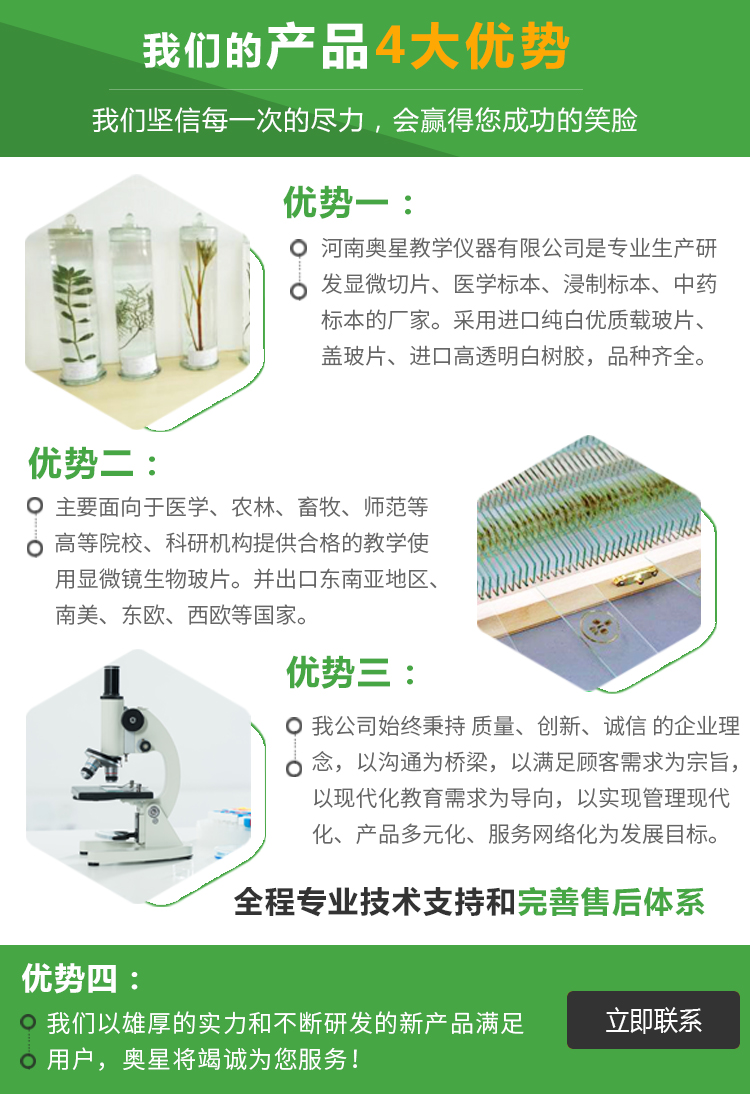 我们的产品4大优势

我们坚信每一次的尽力，会赢得您成功的笑脸

优势一：

河南奥星教学仪器有限公司是专业生产研发显微切片、医学标本、浸制标本、中药标本的厂家。采用进口纯白优质载玻片、盖玻片、进口高透明白树胶，品种齐全。

优势二：

主要面向于医学、农林、畜牧、师范等高等院校、科研机构提供合格的教学使用显微镜生物玻片。并出口东南亚地区、南美、东欧、西欧等国家。

优势三：

我公司始终秉持 质量、创新、诚信 的企业理念，以沟通为桥梁，以满足顾客需求为宗旨，以现代化教育需求为导向，以实现管理现代化、产品多元化、服务网络化为发展目标。

全程专业技术支持和完善售后体系

优势四：

我们以雄厚的实力和不断研发的新产品满足用户，奥星将竭诚为您服务！

立即联系